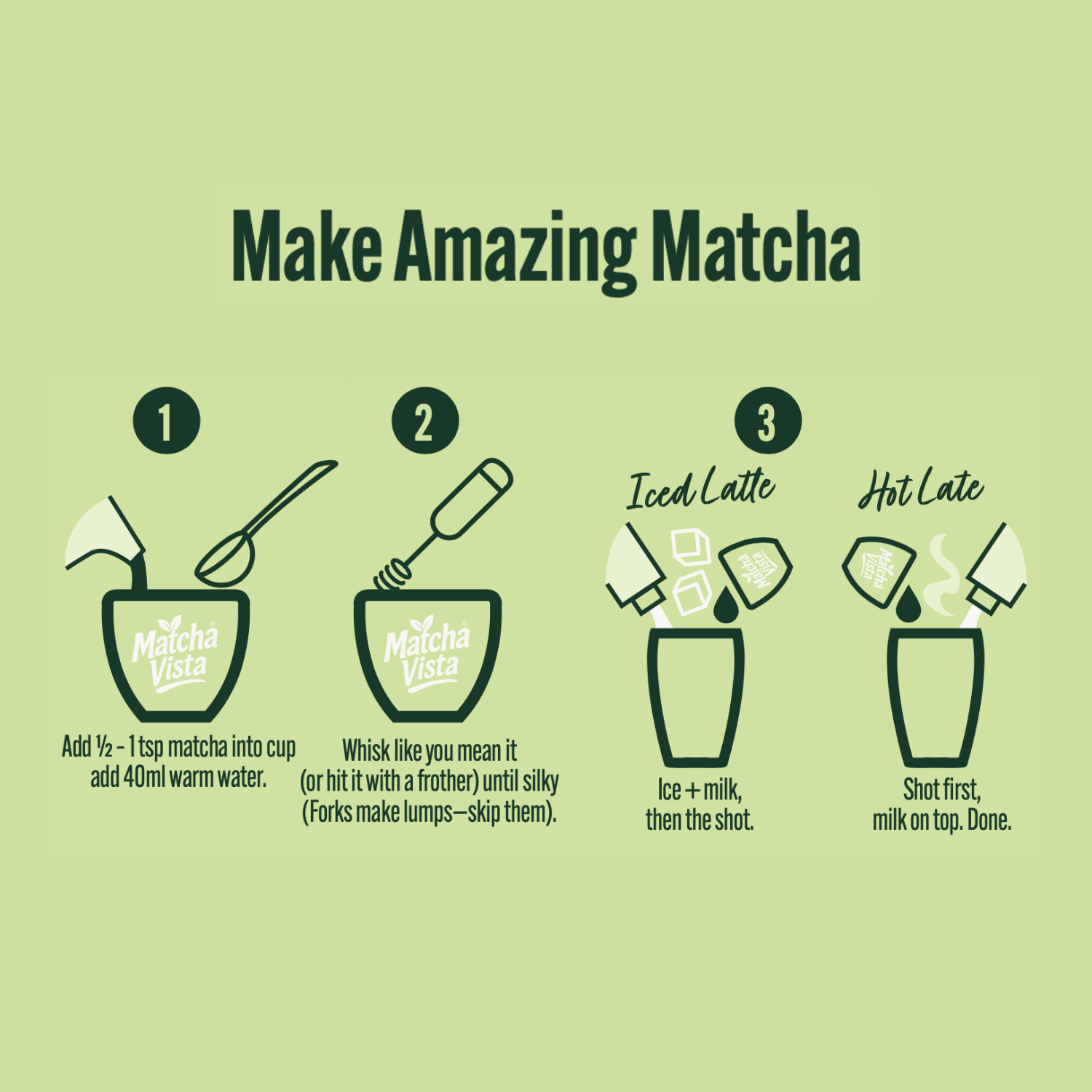 Make Amazing Matcha

1

Matcha Vista

Add ½ - 1 tsp matcha into cup add 40ml warm water.

2

Matcha Vista

Whisk like you mean it (or hit it with a frother) until silky (Forks make lumps—skip them).

3

Iced Latte

Matcha Vista

Ice + milk, then the shot.

Hot Late

Matcha Vista

Shot first, milk on top. Done.